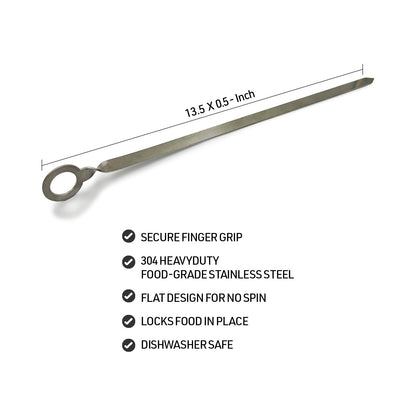 13.5 X 0.5 - Inch

SECURE FINGER GRIP

304 HEAVYDUTY
FOOD-GRADE STAINLESS STEEL

FLAT DESIGN FOR NO SPIN

LOCKS FOOD IN PLACE

DISHWASHER SAFE