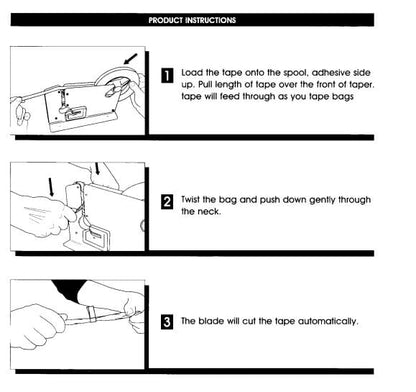 PRODUCT INSTRUCTIONS

1 Load the tape onto the spool, adhesive side up. Pull length of tape over the front of taper. tape will feed through as you tape bags

2 Twist the bag and push down gently through the neck.

3 The blade will cut the tape automatically.