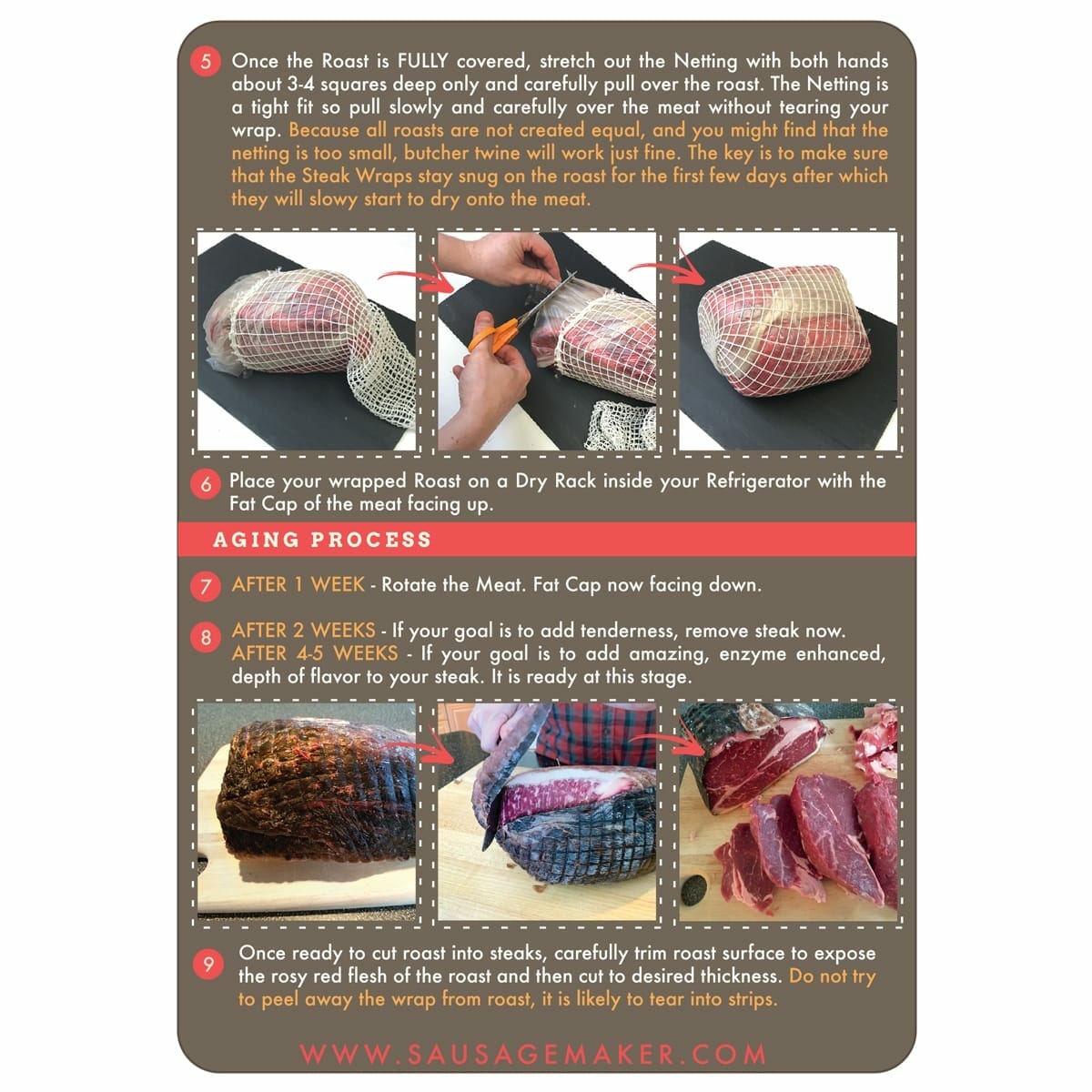 5 Once the Roast is FULLY covered, stretch out the Netting with both hands about 3-4 squares deep only and carefully pull over the roast. The Netting is a tight fit so pull slowly and carefully over the meat without tearing your wrap. Because all roasts are not created equal, and you might find that the netting is too small, butcher twine will work just fine. The key is to make sure that the Steak Wraps stay snug on the roast for the first few days after which they will slowy start to dry onto the meat.

6 Place your wrapped Roast on a Dry Rack inside your Refrigerator with the Fat Cap of the meat facing up.

AGING PROCESS

7 AFTER 1 WEEK - Rotate the Meat. Fat Cap now facing down.

8 AFTER 2 WEEKS - If your goal is to add tenderness, remove steak now. AFTER 4-5 WEEKS - If your goal is to add amazing, enzyme enhanced, depth of flavor to your steak. It is ready at this stage.

9 Once ready to cut roast into steaks, carefully trim roast surface to expose the rosy red flesh of the roast and then cut to desired thickness. Do not try to peel away the wrap from roast, it is likely to tear into strips.

WWW.SAUSAGEMAKER.COM